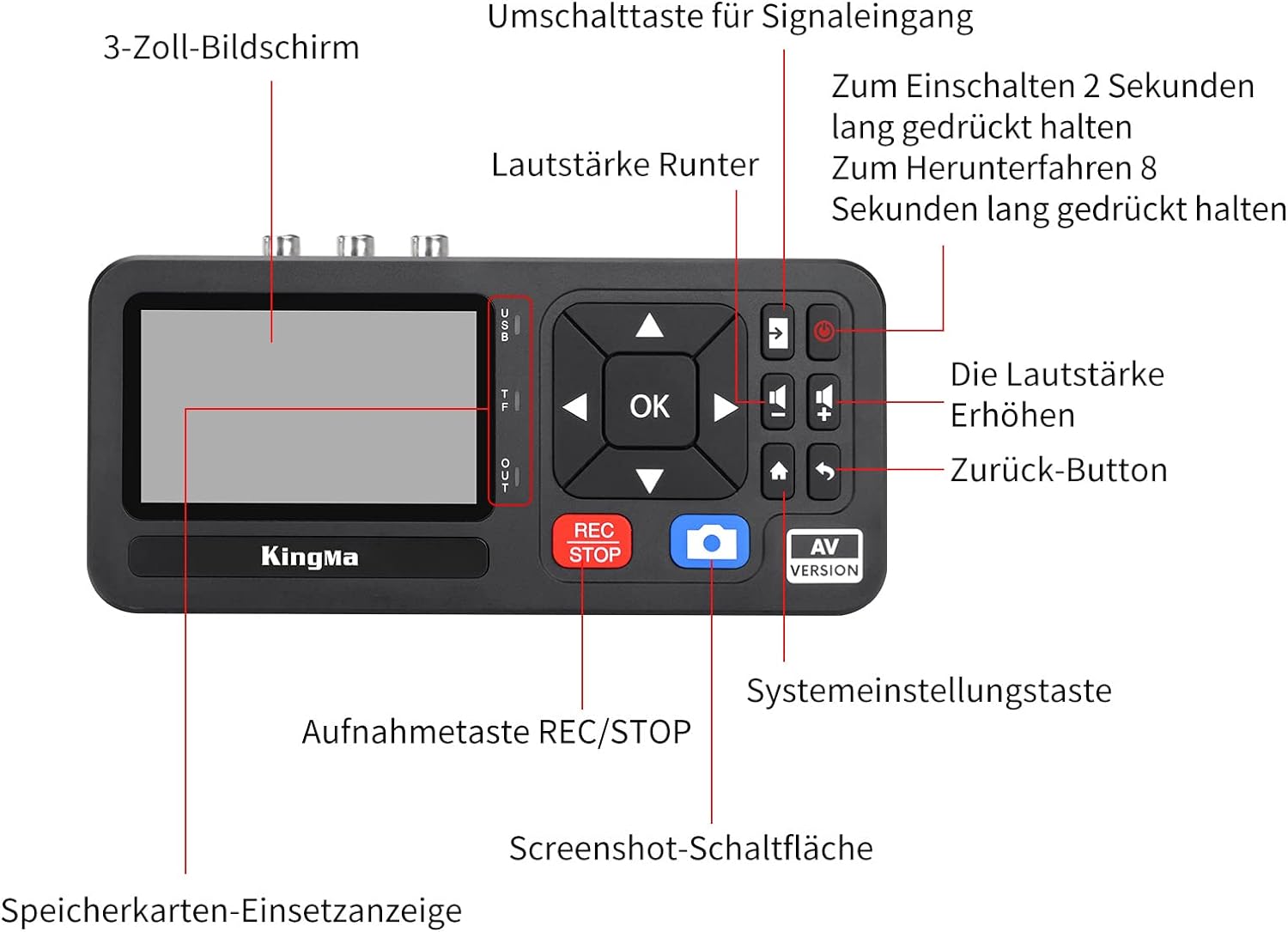 Umschalttaste für Signaleingang

3-Zoll-Bildschirm

Zum Einschalten 2 Sekunden lang gedrückt halten
Zum Herunterfahren 8 Sekunden lang gedrückt halten

Lautstärke Runter

USB
TF
OUT

OK

Die Lautstärke Erhöhen

Zurück-Button

KingMa

REC
STOP

AV
VERSION

Systemeinstellungstaste

Aufnahmetaste REC/STOP

Screenshot-Schaltfläche

Speicherkarten-Einsetzanzeige