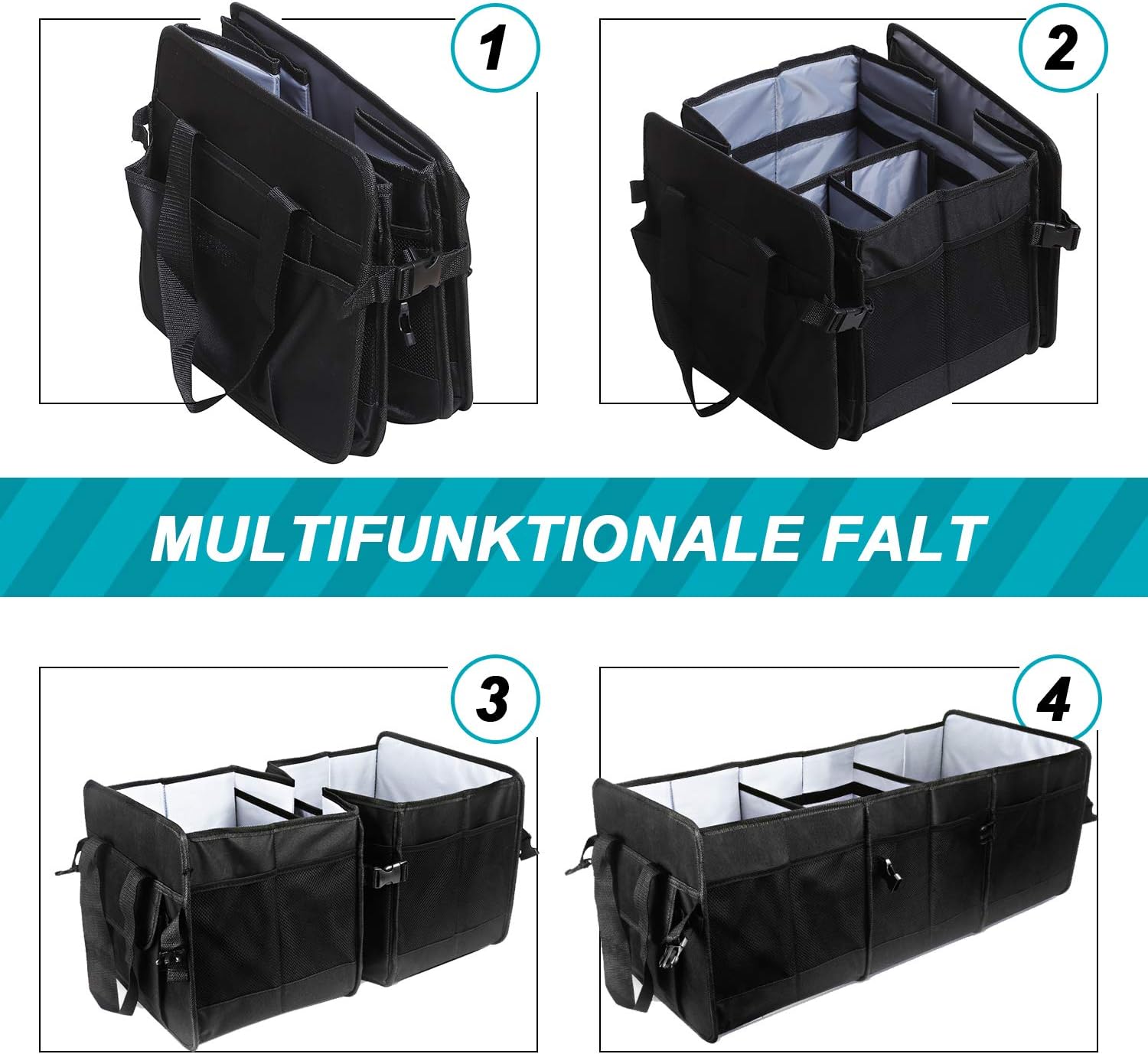 1

2

MULTIFUNKTIONALE FALT

3

4