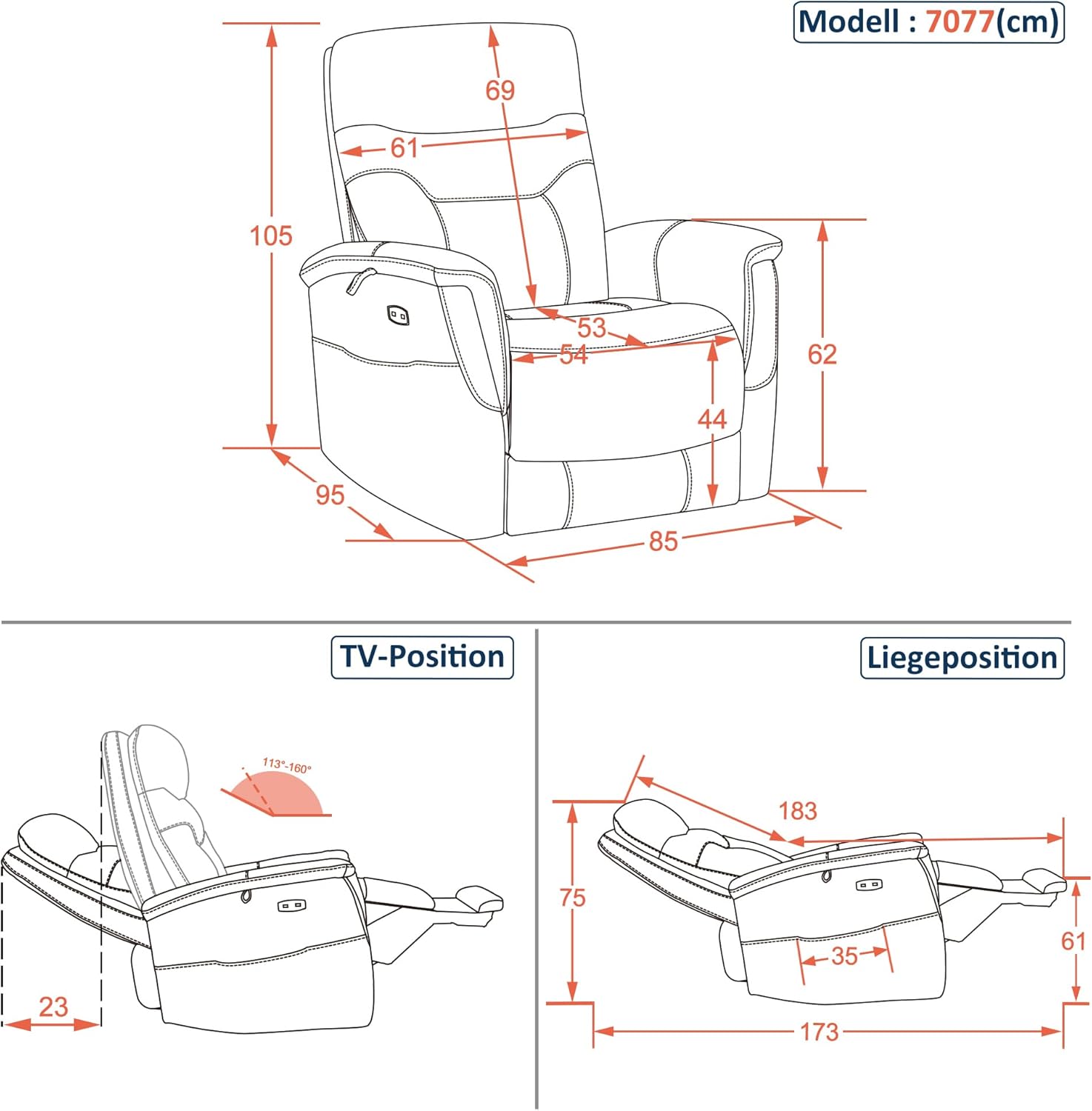 Modell : 7077(cm)

69
61
105
53
54
62
44
95
85

TV-Position

113°-160°
23

Liegeposition

183
75
35
61
173