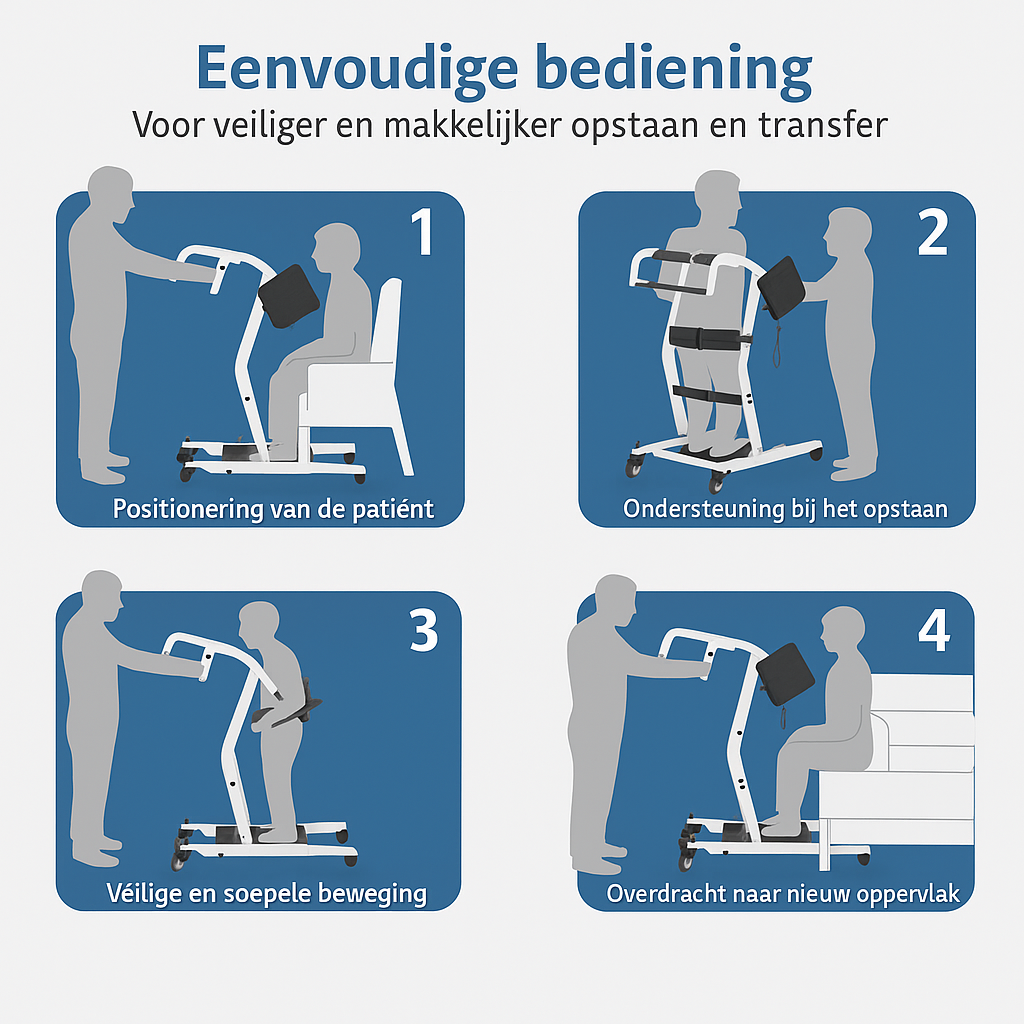 Eenvoudige bediening

Voor veiliger en makkelijker opstaan en transfer

1

Positionering van de patiént

2

Ondersteuning bij het opstaan

3

Véilige en soepele beweging

4

Overdracht naar nieuw oppervlak